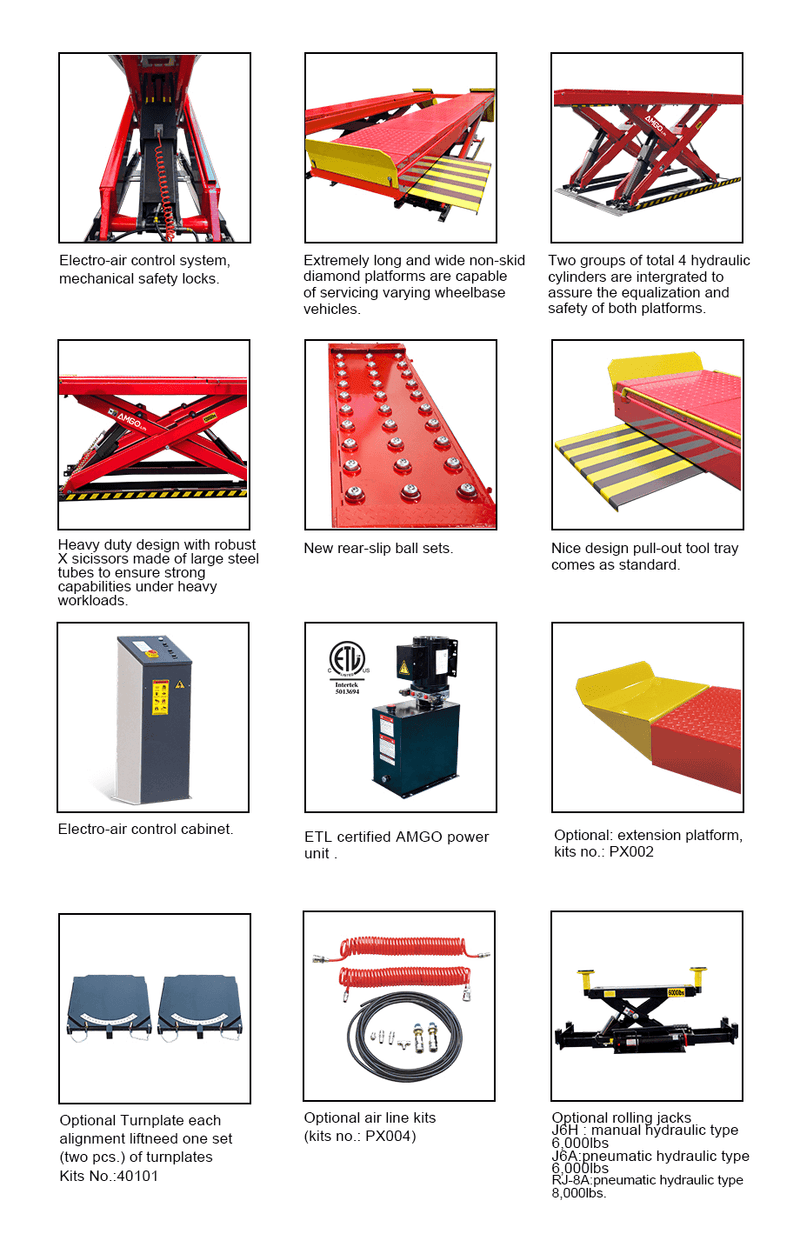 Electro-air control system, mechanical safety locks.

Extremely long and wide non-skid diamond platforms are capable of servicing varying wheelbase vehicles.

AMGO

Two groups of total 4 hydraulic cylinders are intergrated to assure the equalization and safety of both platforms.

AMGO

Heavy duty design with robust X sicissors made of large steel tubes to ensure strong capabilities under heavy workloads.

New rear-slip ball sets.

Nice design pull-out tool tray comes as standard.

Electro-air control cabinet.

ETL
Intertek
5013694

ETL certified AMGO power unit .

Optional: extension platform, kits no.: PX002

Optional Turnplate each alignment liftneed one set (two pcs.) of turnplates Kits No.:40101

Optional air line kits (kits no.: PX004)

6000lbs

Optional rolling jacks
J6H : manual hydraulic type 6,000lbs
J6A:pneumatic hydraulic type 6,000lbs
RJ-8A:pneumatic hydraulic type 8,000lbs.