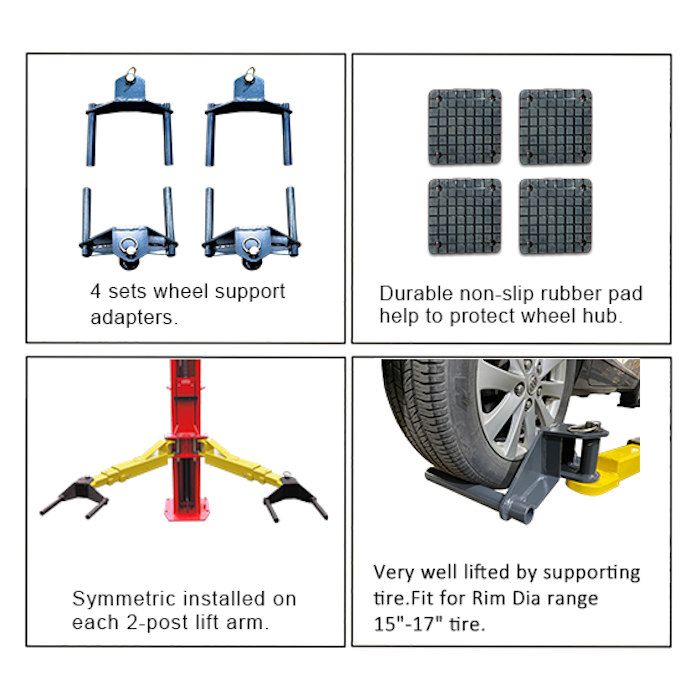 4 sets wheel support adapters.

Durable non-slip rubber pad help to protect wheel hub.

Symmetric installed on each 2-post lift arm.

Very well lifted by supporting tire.Fit for Rim Dia range 15"-17" tire.